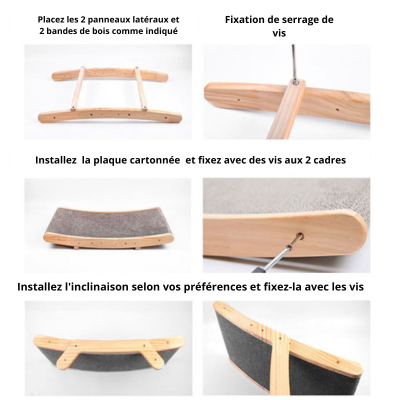 Placez les 2 panneaux latéraux et 2 bandes de bois comme indiqué

Fixation de serrage de vis

Installez  la plaque cartonnée  et fixez avec des vis aux 2 cadres

Installez l'inclinaison selon vos préférences et fixez-la avec les vis